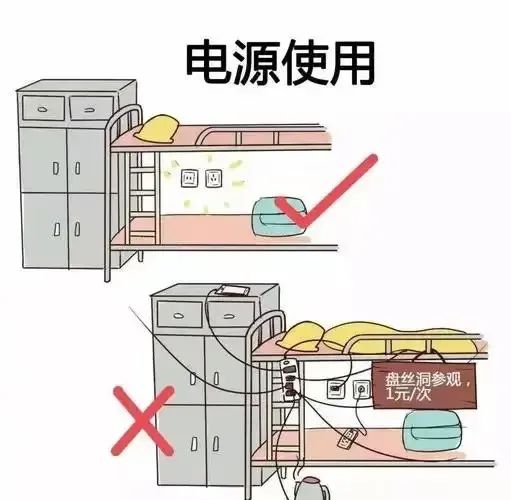 电源使用

盘丝洞参观，1元/次